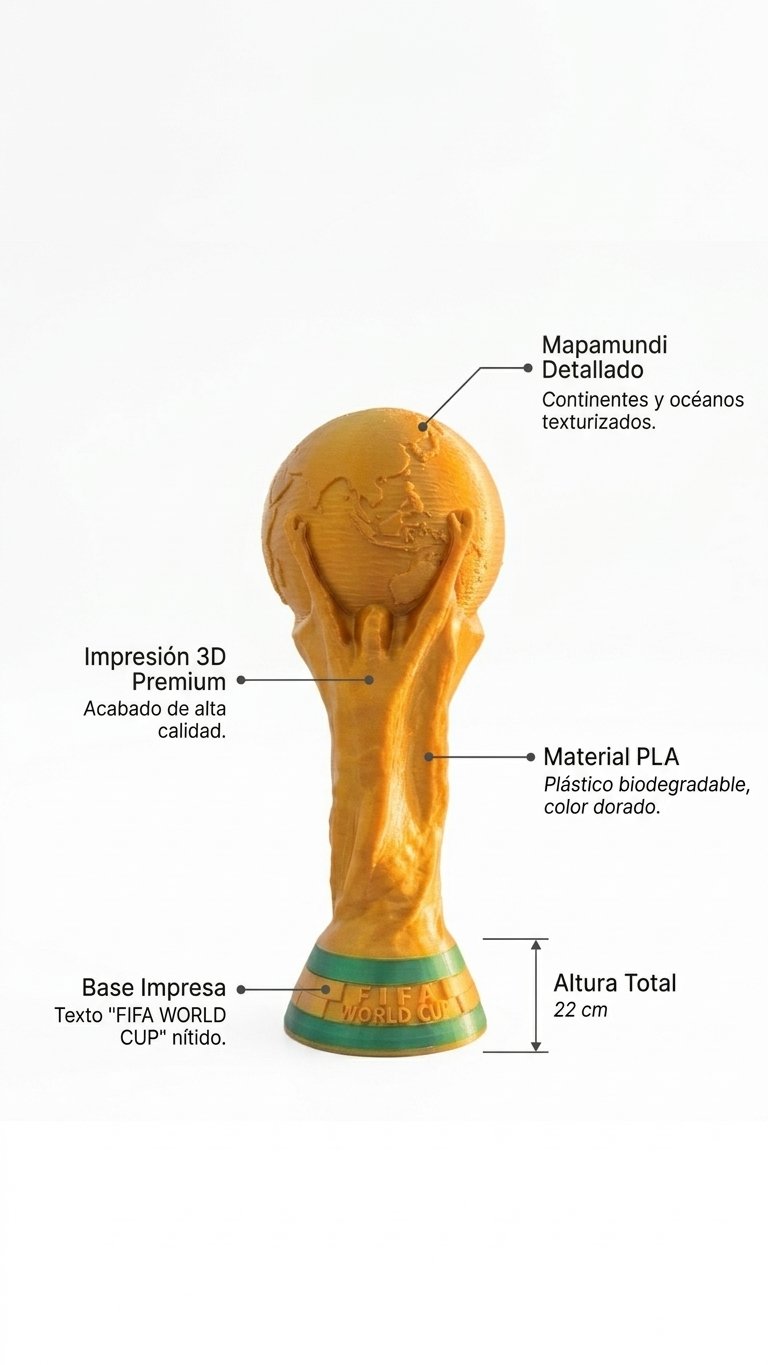 Mapamundi Detallado
Continentes y océanos texturizados.

Impresión 3D Premium
Acabado de alta calidad.

Material PLA
Plástico biodegradable, color dorado.

Base Impresa
Texto "FIFA WORLD CUP" nítido.

FIFA
WORLD CUP

Altura Total
22 cm